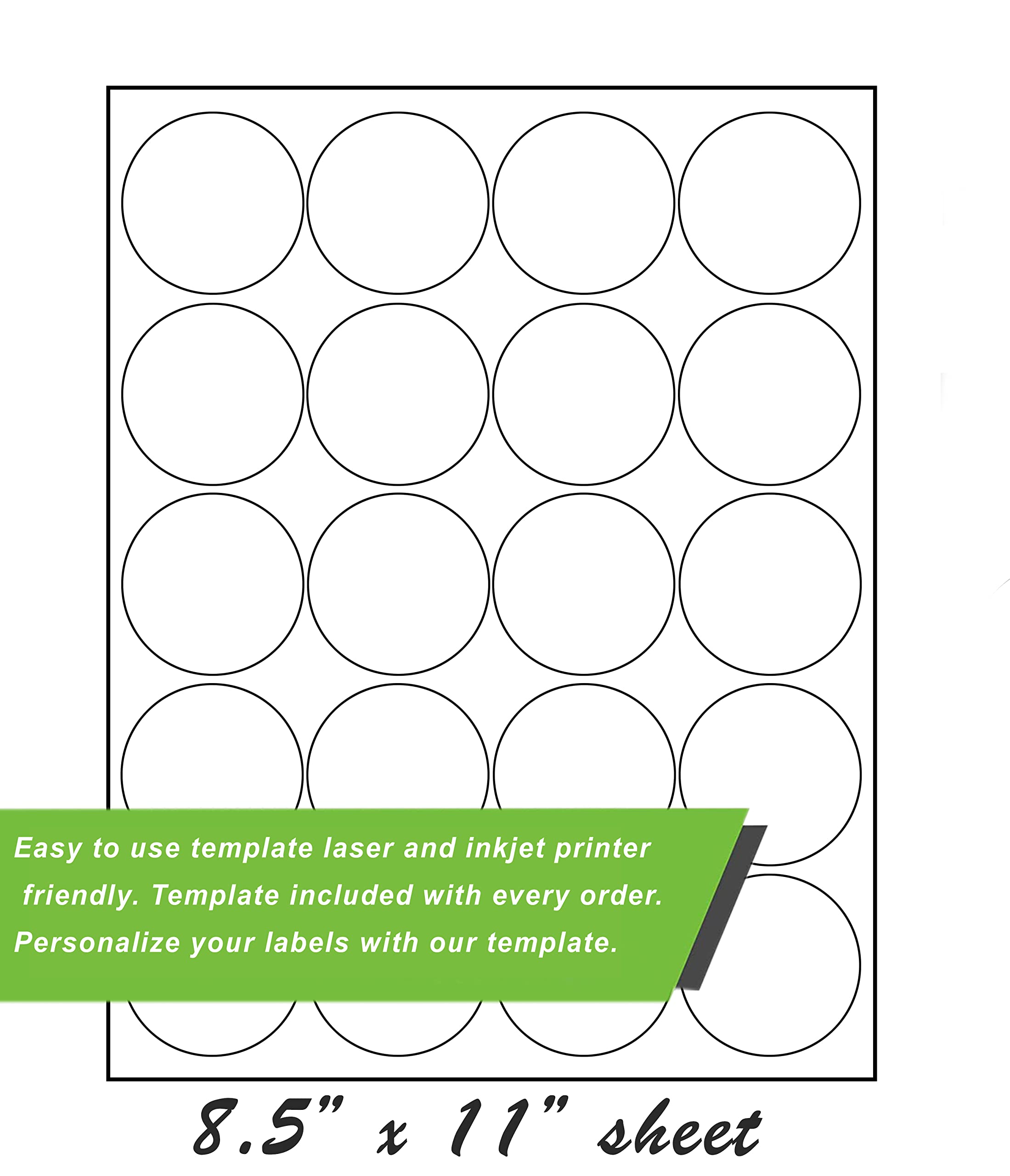 Easy to use template laser and inkjet printer friendly. Template included with every order. Personalize your labels with our template.

8.5” x 11” sheet